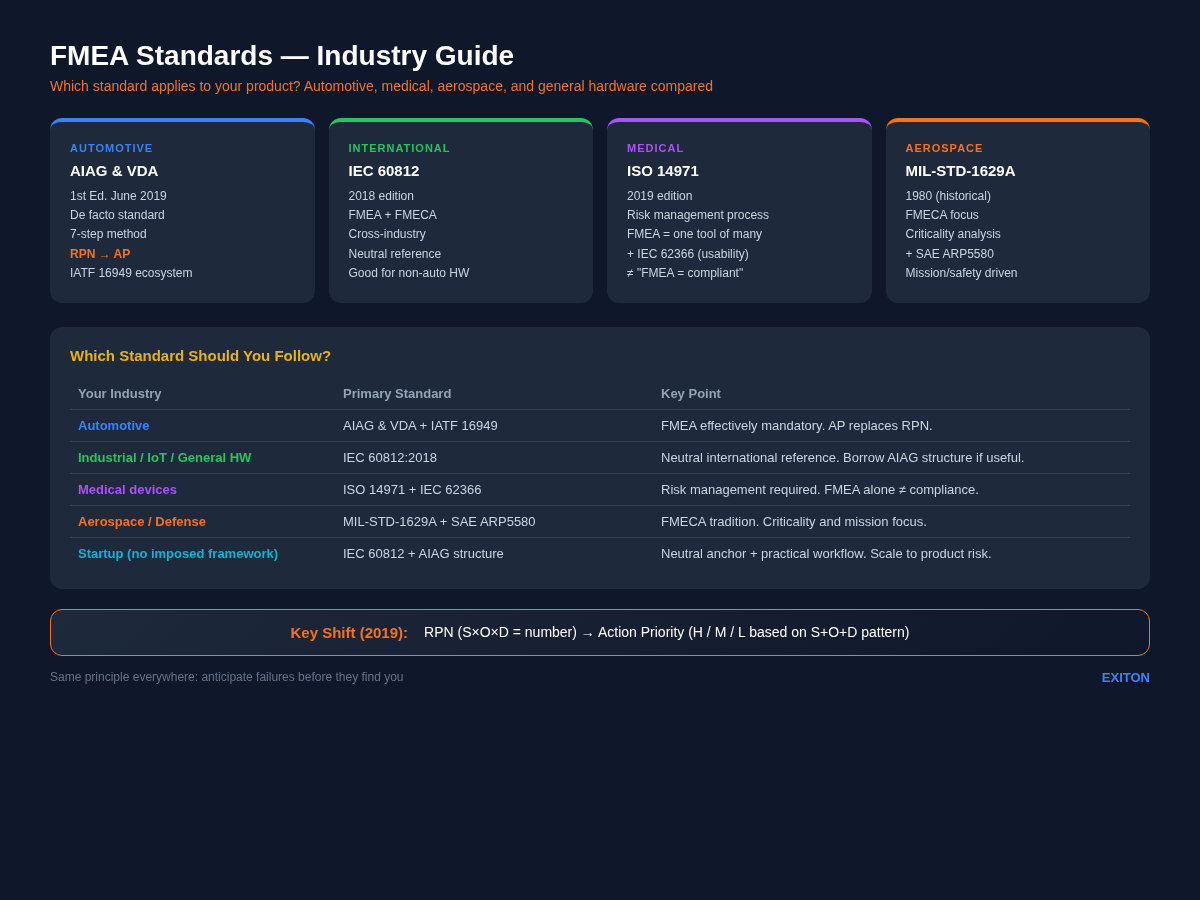 FMEA Standards — Industry Guide

Which standard applies to your product? Automotive, medical, aerospace, and general hardware compared

AUTOMOTIVE
AIAG & VDA
1st Ed. June 2019
De facto standard
7-step method
RPN → AP
IATF 16949 ecosystem

INTERNATIONAL
IEC 60812
2018 edition
FMEA + FMECA
Cross-industry
Neutral reference
Good for non-auto HW

MEDICAL
ISO 14971
2019 edition
Risk management process
FMEA = one tool of many
+ IEC 62366 (usability)
≠ "FMEA = compliant"

AEROSPACE
MIL-STD-1629A
1980 (historical)
FMECA focus
Criticality analysis
+ SAE ARP5580
Mission/safety driven

Which Standard Should You Follow?

| Your Industry | Primary Standard | Key Point |
|---|---|---|
| Automotive | AIAG & VDA + IATF 16949 | FMEA effectively mandatory. AP replaces RPN. |
| Industrial / IoT / General HW | IEC 60812:2018 | Neutral international reference. Borrow AIAG structure if useful. |
| Medical devices | ISO 14971 + IEC 62366 | Risk management required. FMEA alone ≠ compliance. |
| Aerospace / Defense | MIL-STD-1629A + SAE ARP5580 | FMECA tradition. Criticality and mission focus. |
| Startup (no imposed framework) | IEC 60812 + AIAG structure | Neutral anchor + practical workflow. Scale to product risk. |

Key Shift (2019): RPN (S×O×D = number) → Action Priority (H / M / L based on S+O+D pattern)

Same principle everywhere: anticipate failures before they find you

EXITON